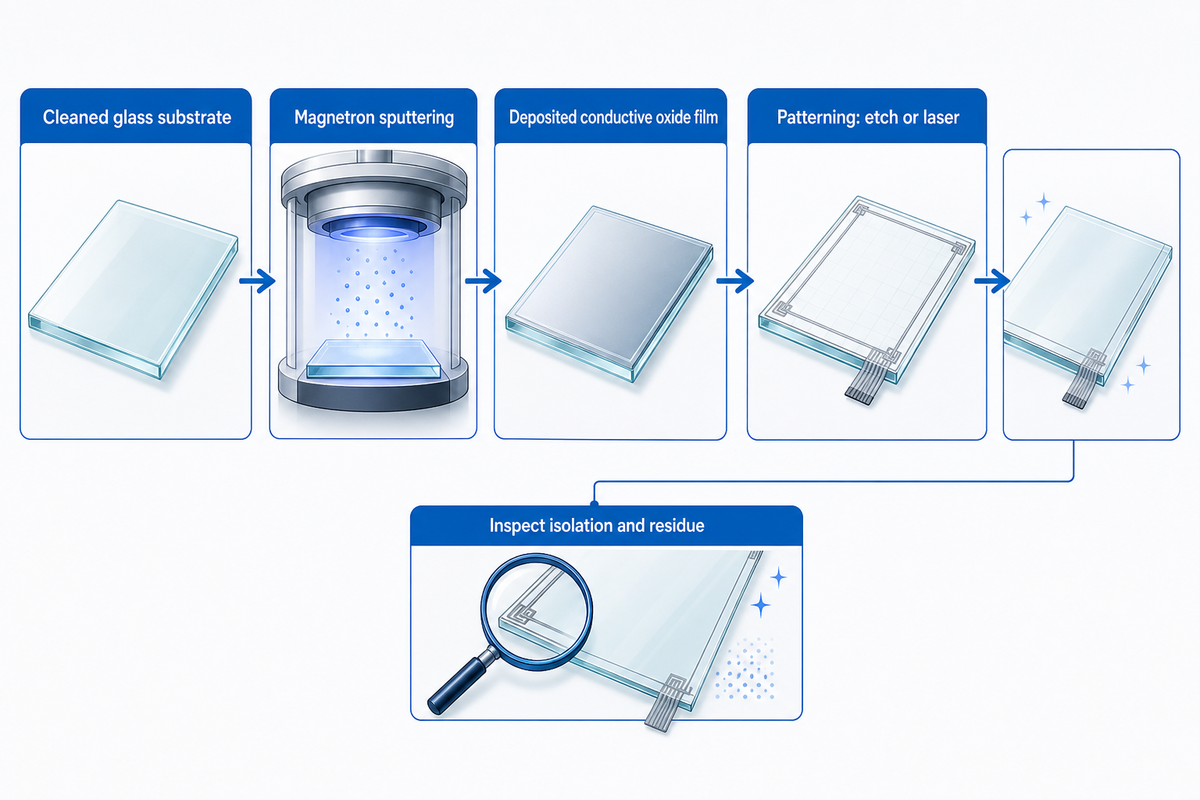 Cleaned glass substrate

Magnetron sputtering

Deposited conductive oxide film

Patterning: etch or laser

Inspect isolation and residue